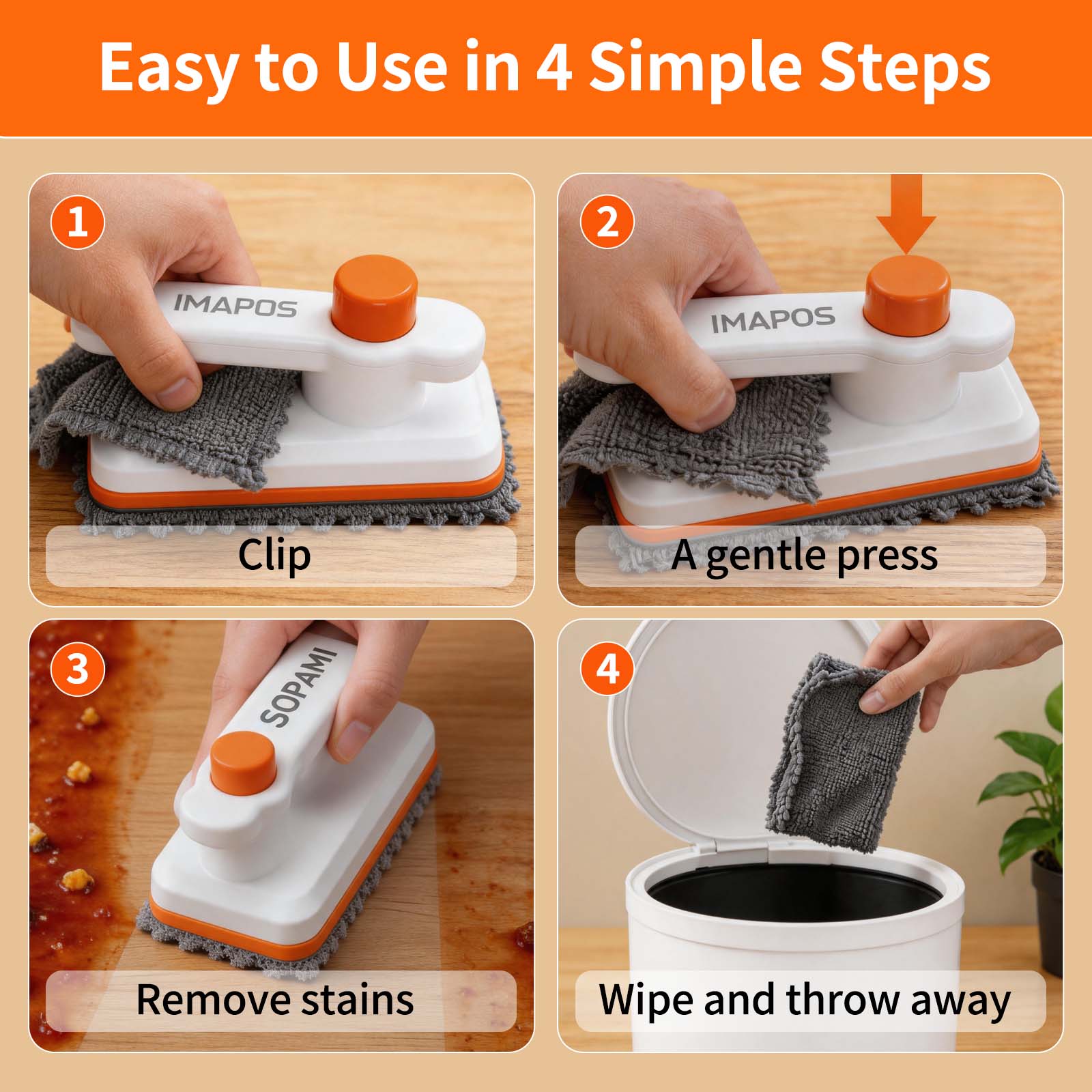 Easy to Use in 4 Simple Steps

1
IMAPOS
Clip

2
IMAPOS
A gentle press

3
SOPAMI
Remove stains

4
Wipe and throw away